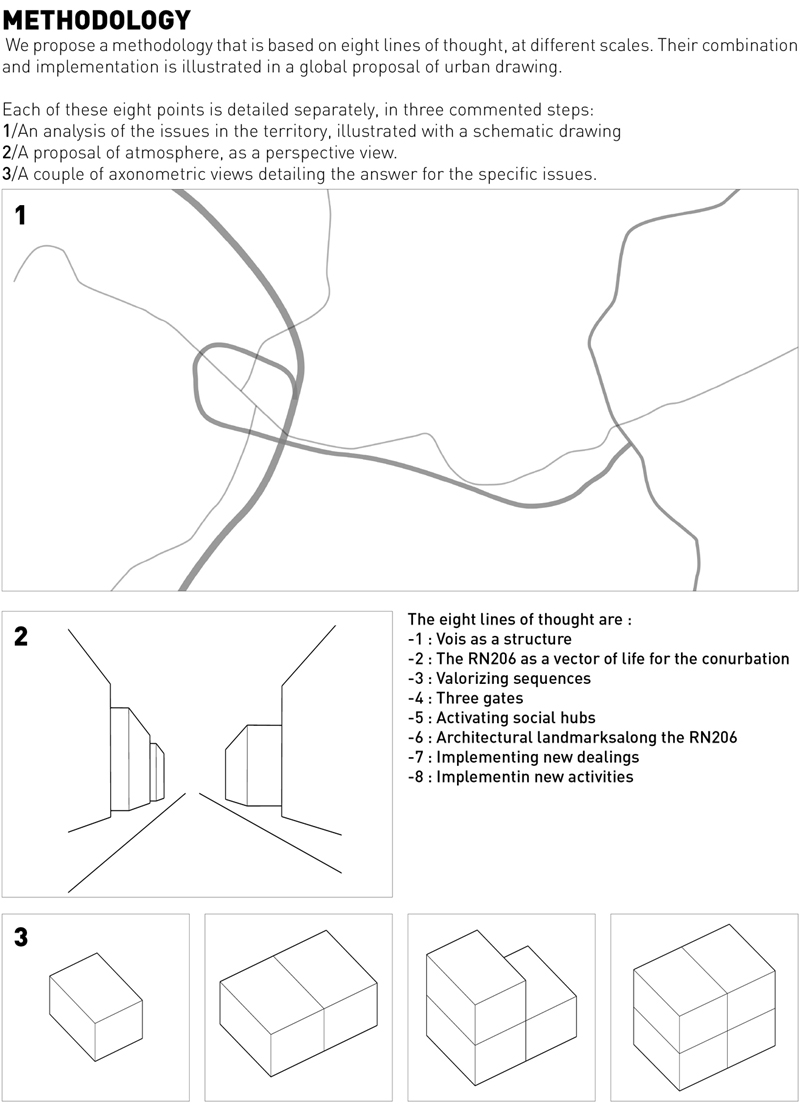 METHODOLOGY

We propose a methodology that is based on eight lines of thought, at different scales. Their combination and implementation is illustrated in a global proposal of urban drawing.

Each of these eight points is detailed separately, in three commented steps:
1/An analysis of the issues in the territory, illustrated with a schematic drawing
2/A proposal of atmosphere, as a perspective view.
3/A couple of axonometric views detailing the answer for the specific issues.

1

2

The eight lines of thought are :
-1 : Vois as a structure
-2 : The RN206 as a vector of life for the conurbation
-3 : Valorizing sequences
-4 : Three gates
-5 : Activating social hubs
-6 : Architectural landmarksalong the RN206
-7 : Implementing new dealings
-8 : Implementin new activities

3