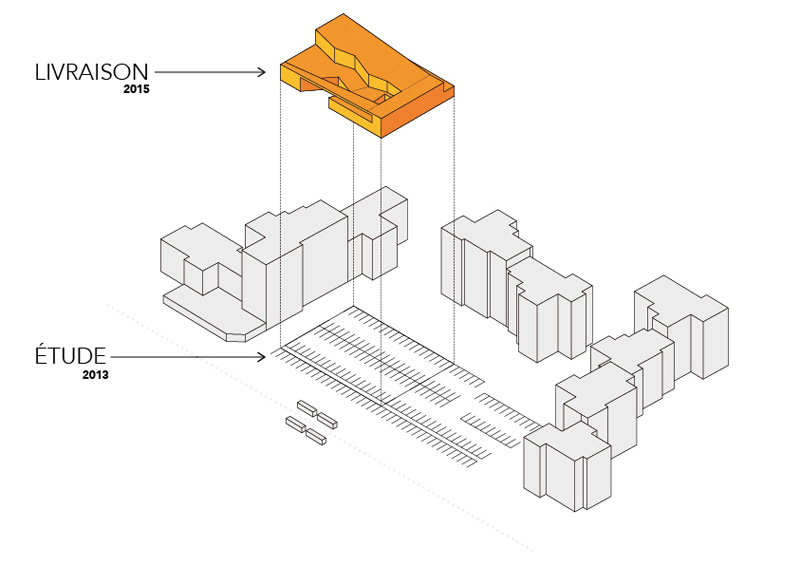 LIVRAISON
2015

ÉTUDE
2013