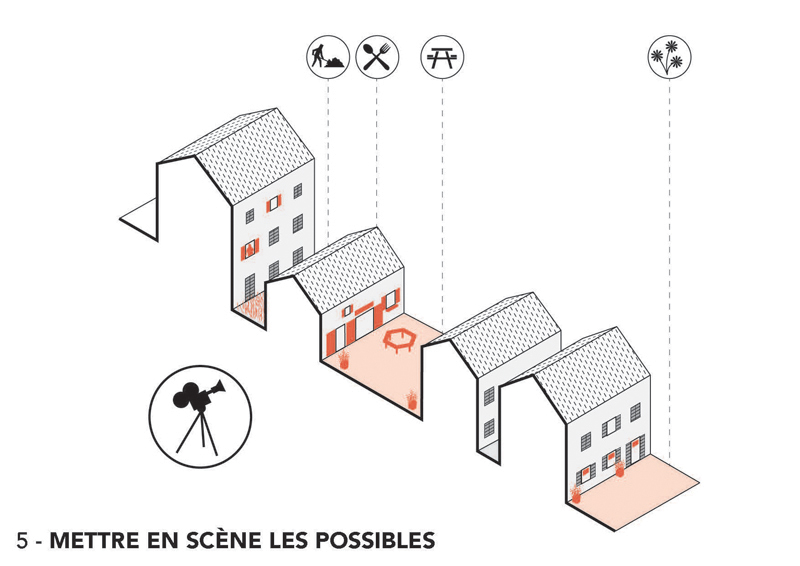 5 - METTRE EN SCÈNE LES POSSIBLES