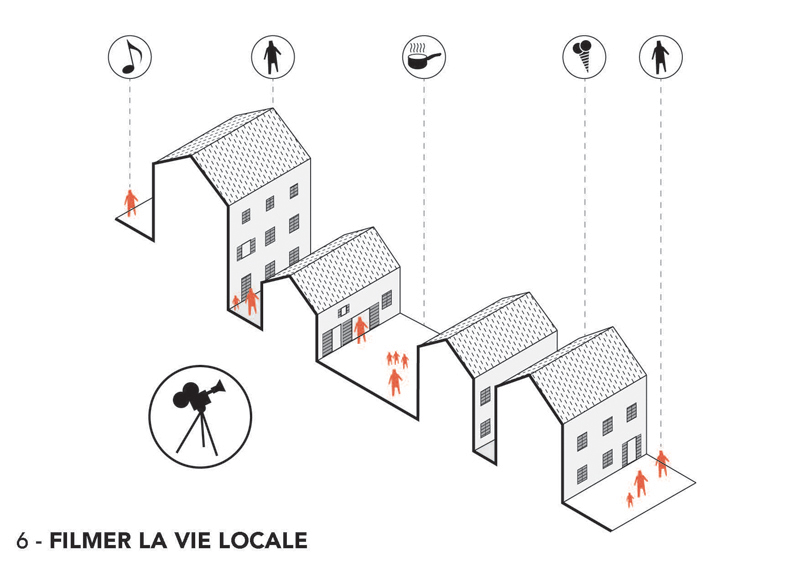 6 - FILMER LA VIE LOCALE