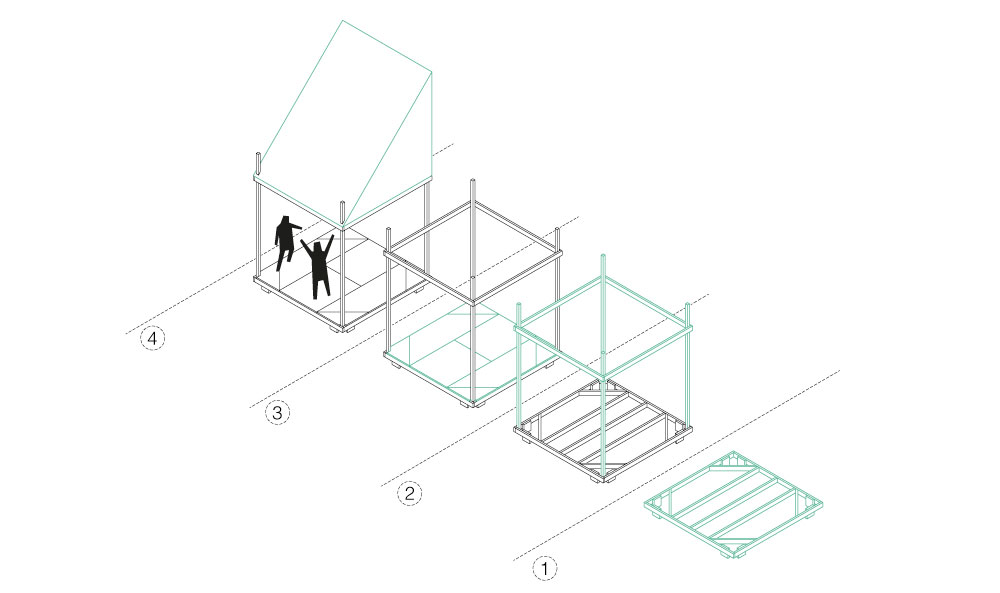 4

3

2

1