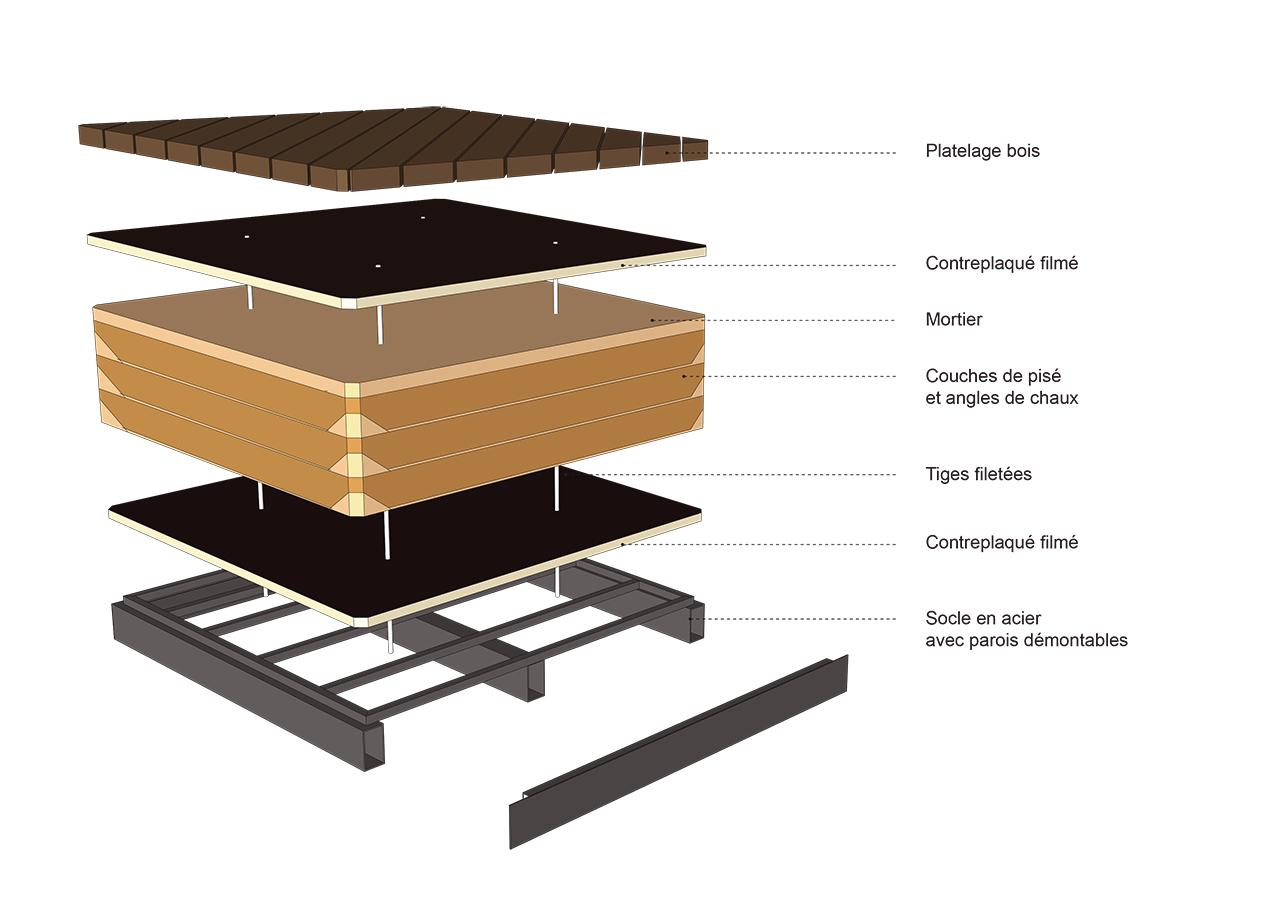 Platelage bois

Contreplaqué filmé

Mortier

Couches de pisé
et angles de chaux

Tiges filetées

Contreplaqué filmé

Socle en acier
avec parois démontables